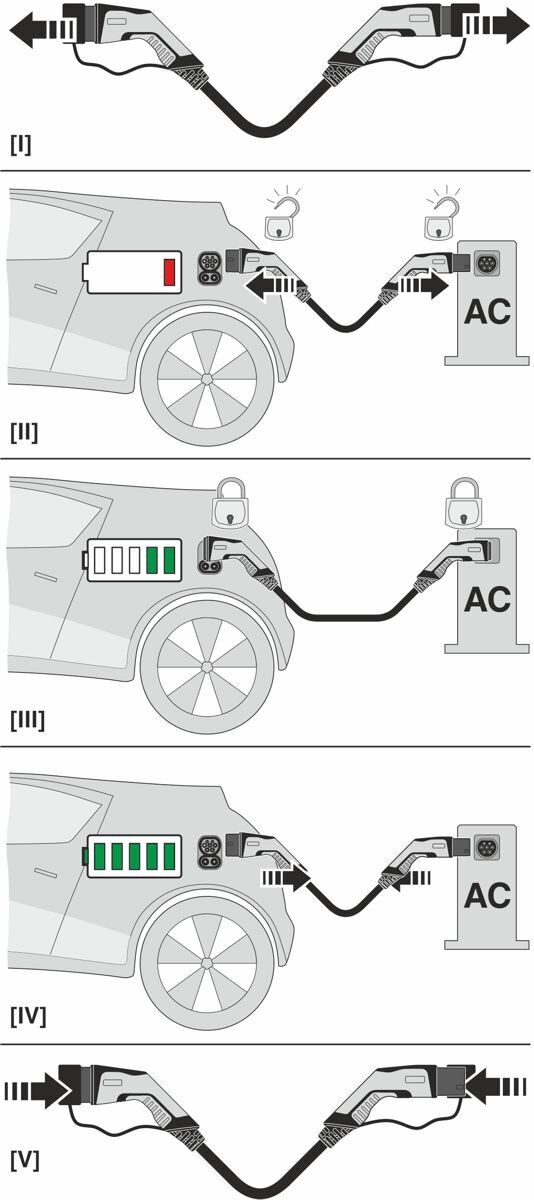 [I]

AC

[II]

AC

[III]

AC

[IV]

[V]